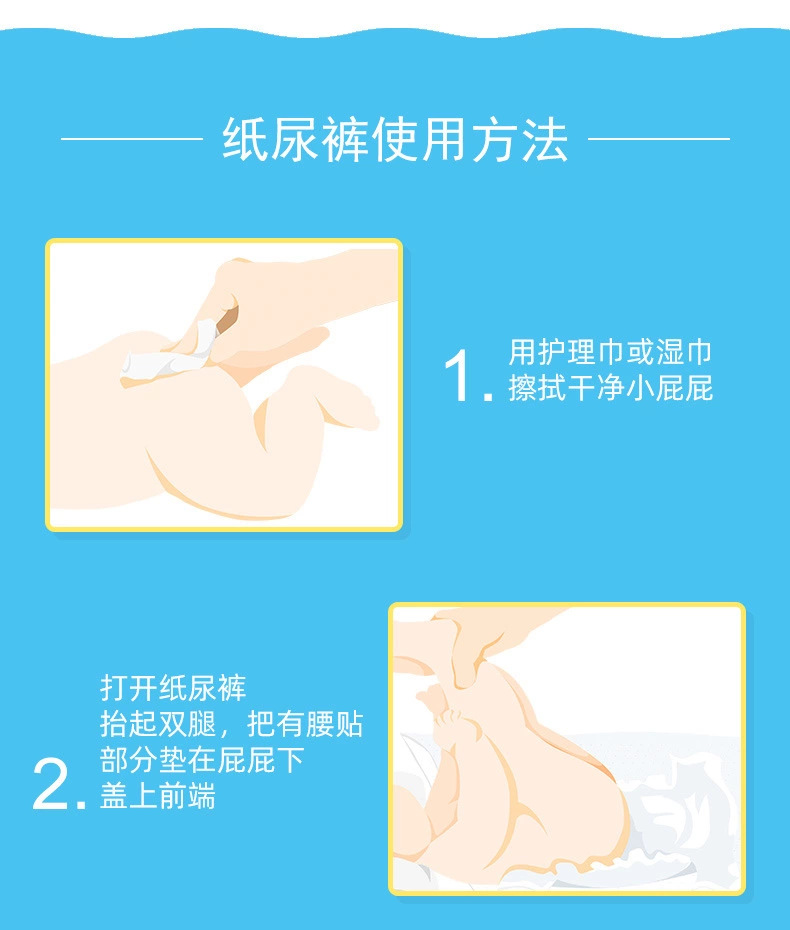 纸尿裤使用方法

1. 用护理巾或湿巾
擦拭干净小屁屁

2. 打开纸尿裤
抬起双腿，把有腰贴
部分垫在屁屁下
盖上前端