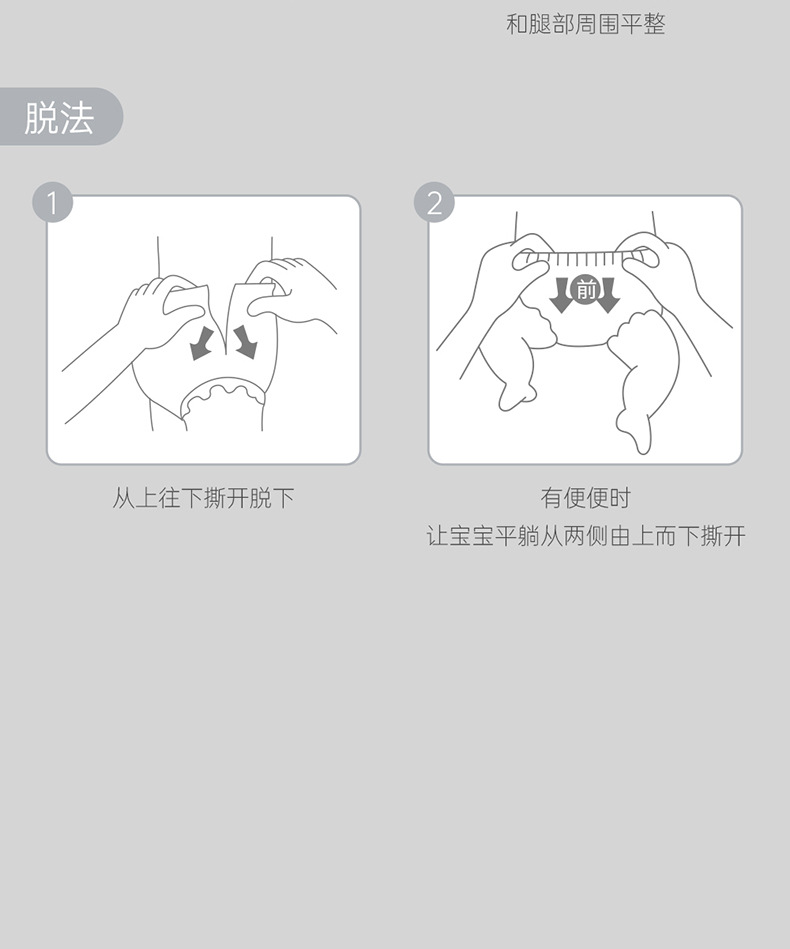 和腿部周围平整

脱法

1

从上往下撕开脱下

2

前

有便便时
让宝宝平躺从两侧由上而下撕开