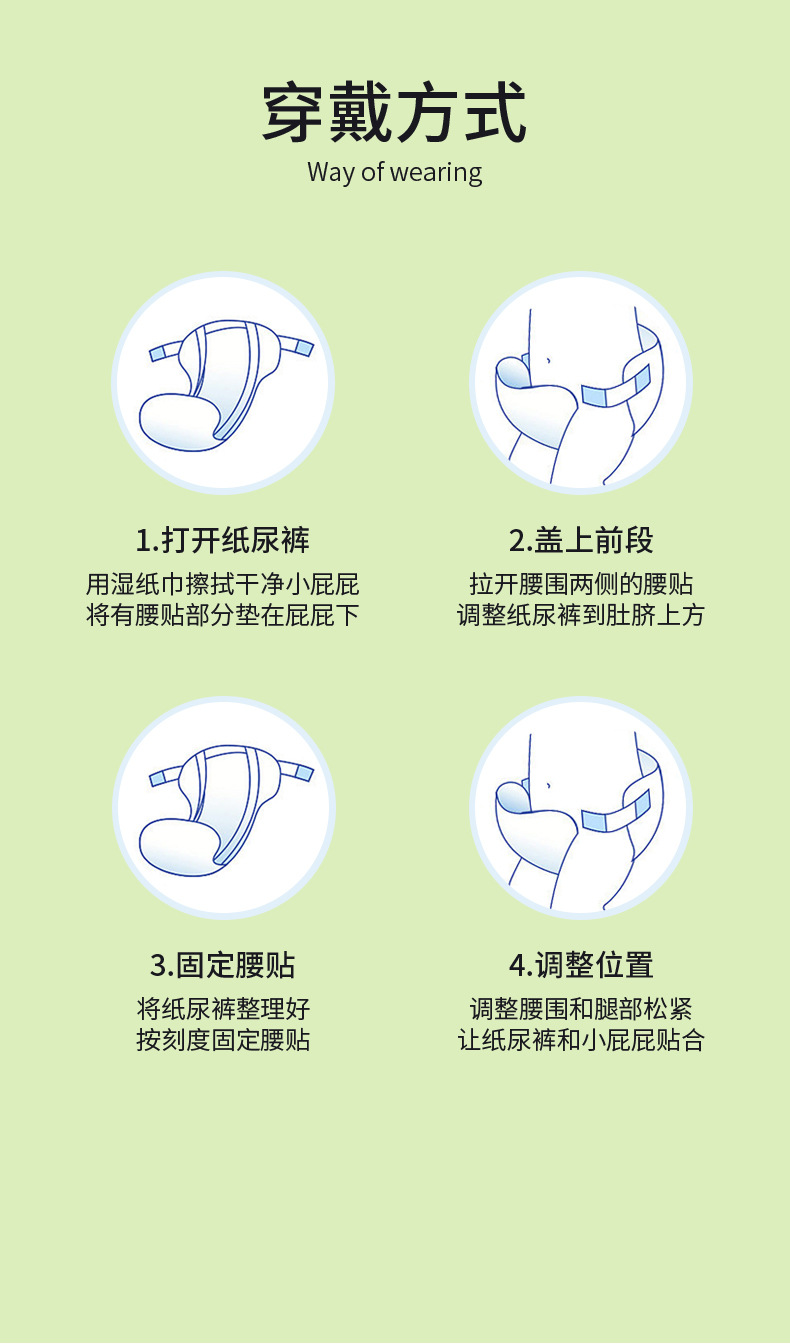 穿戴方式
Way of wearing

1.打开纸尿裤
用湿纸巾擦拭干净小屁屁
将有腰贴部分垫在屁屁下

2.盖上前段
拉开腰围两侧的腰贴
调整纸尿裤到肚脐上方

3.固定腰贴
将纸尿裤整理好
按刻度固定腰贴

4.调整位置
调整腰围和腿部松紧
让纸尿裤和小屁屁贴合