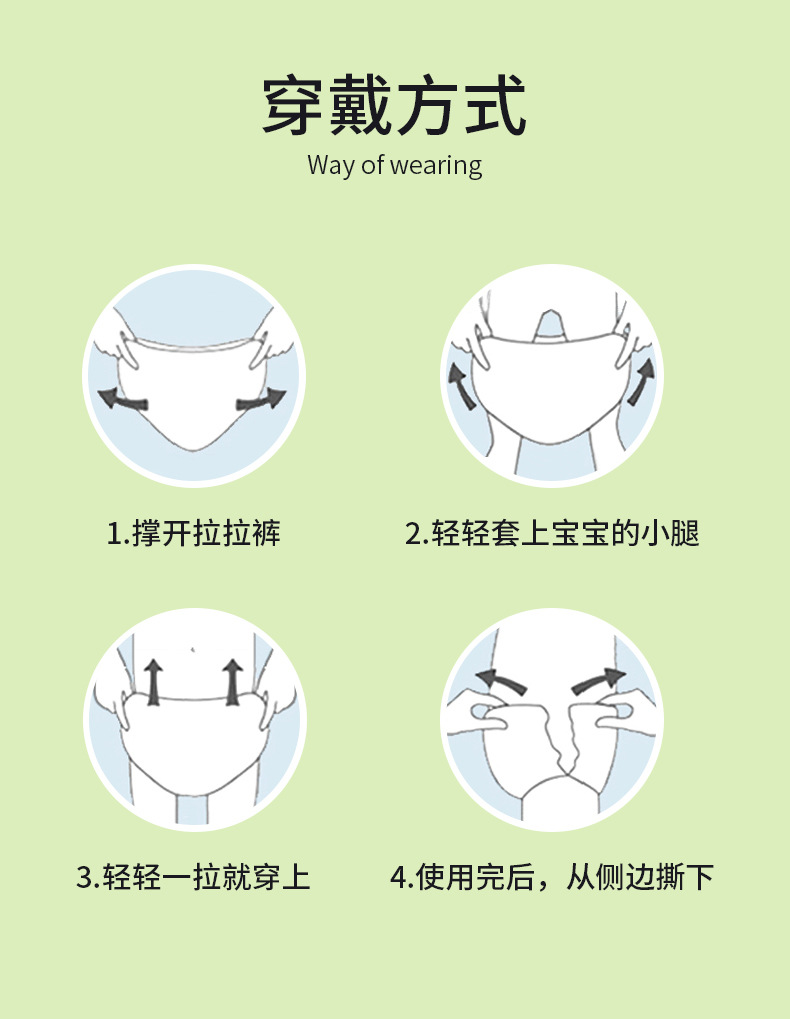 穿戴方式
Way of wearing

1.撑开拉拉裤

2.轻轻套上宝宝的小腿

3.轻轻一拉就穿上

4.使用完后，从侧边撕下