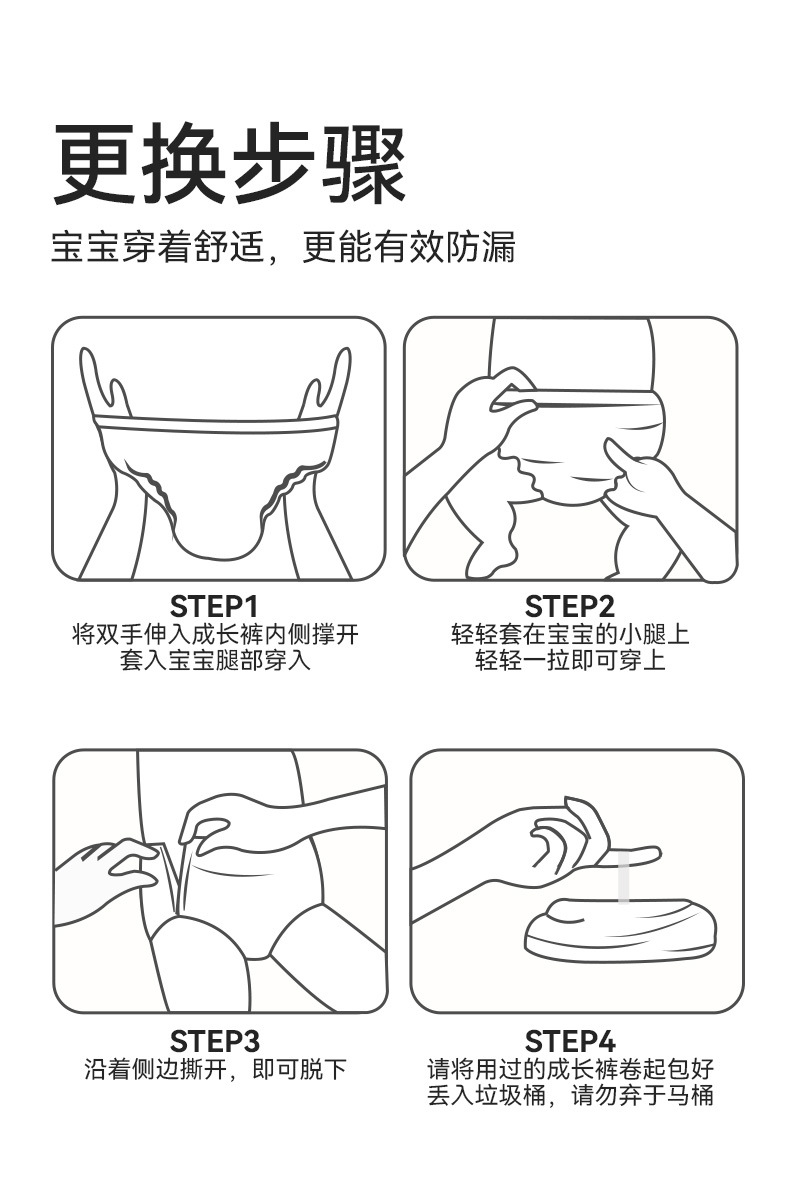 更换步骤

宝宝穿着舒适，更能有效防漏

STEP1
将双手伸入成长裤内侧撑开
套入宝宝腿部穿入

STEP2
轻轻套在宝宝的小腿上
轻轻一拉即可穿上

STEP3
沿着侧边撕开，即可脱下

STEP4
请将用过的成长裤卷起包好
丢入垃圾桶，请勿弃于马桶