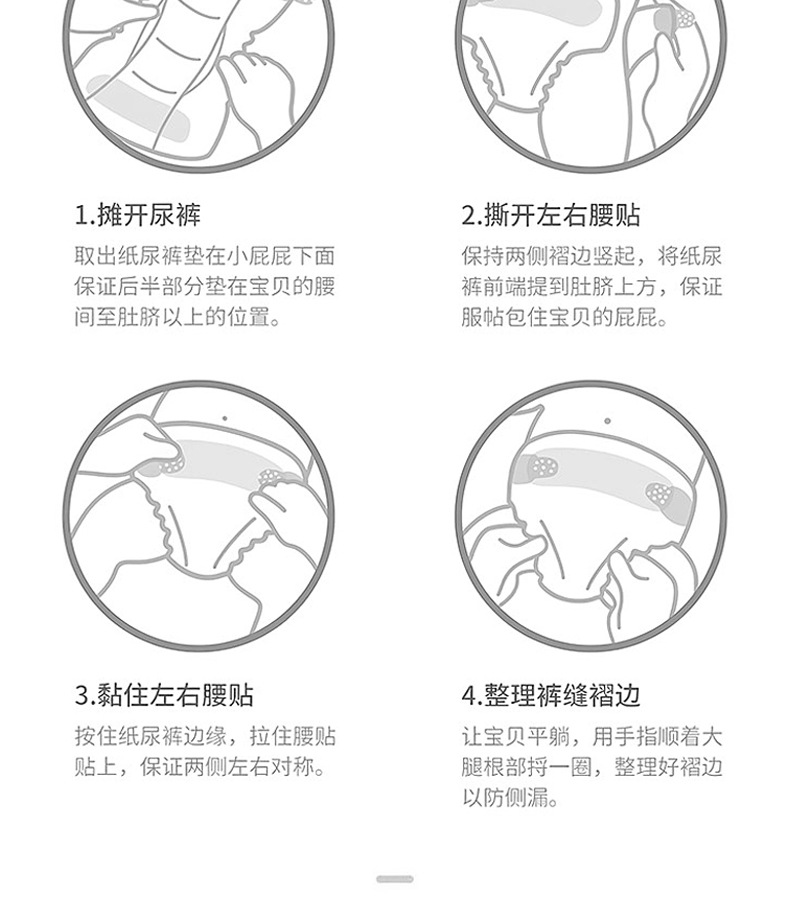 1.摊开尿裤

取出纸尿裤垫在小屁屁下面保证后半部分垫在宝贝的腰间至肚脐以上的位置。

2.撕开左右腰贴

保持两侧褶边竖起，将纸尿裤前端提到肚脐上方，保证服帖包住宝贝的屁屁。

3.黏住左右腰贴

按住纸尿裤边缘，拉住腰贴贴上，保证两侧左右对称。

4.整理裤缝褶边

让宝贝平躺，用手指顺着大腿根部捋一圈，整理好褶边以防侧漏。