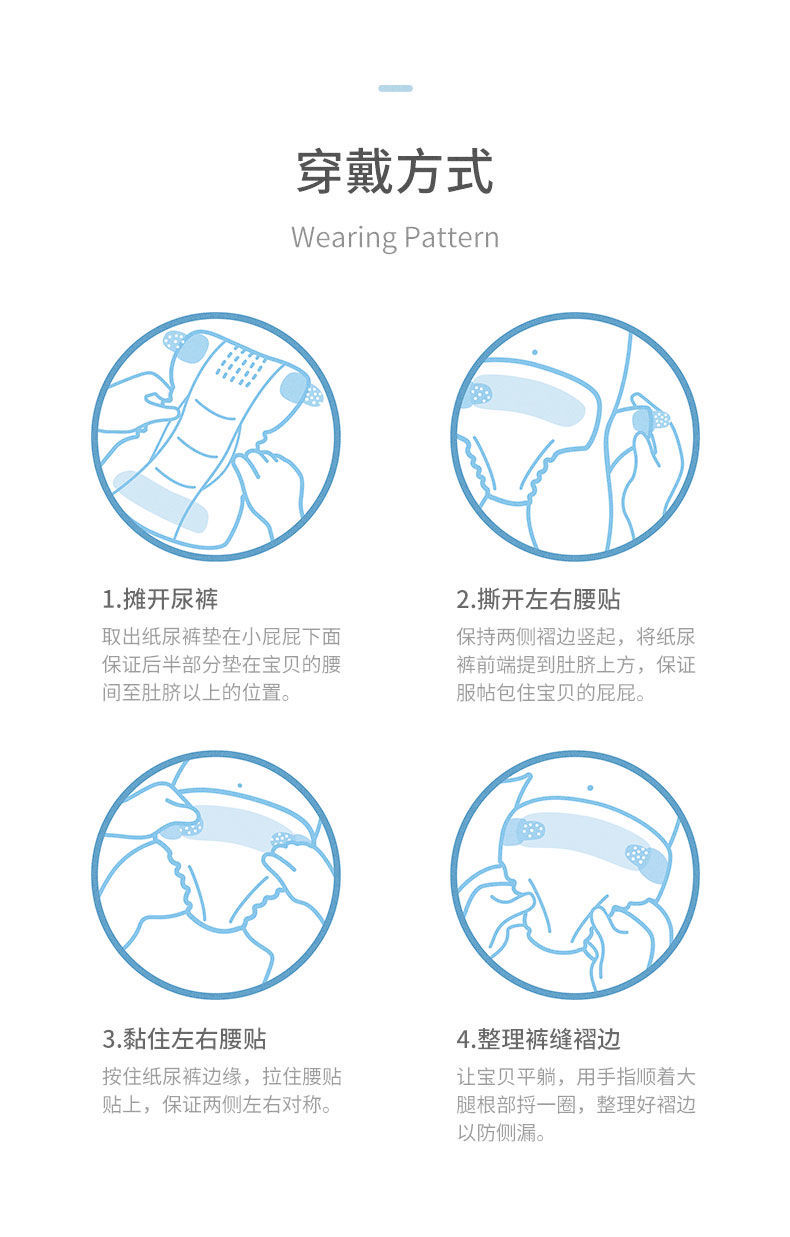 穿戴方式

Wearing Pattern

1.摊开尿裤

取出纸尿裤垫在小屁屁下面保证后半部分垫在宝贝的腰间至肚脐以上的位置。

2.撕开左右腰贴

保持两侧褶边竖起，将纸尿裤前端提到肚脐上方，保证服帖包住宝贝的屁屁。

3.黏住左右腰贴

按住纸尿裤边缘，拉住腰贴贴上，保证两侧左右对称。

4.整理裤缝褶边

让宝贝平躺，用手指顺着大腿根部捋一圈，整理好褶边以防侧漏。