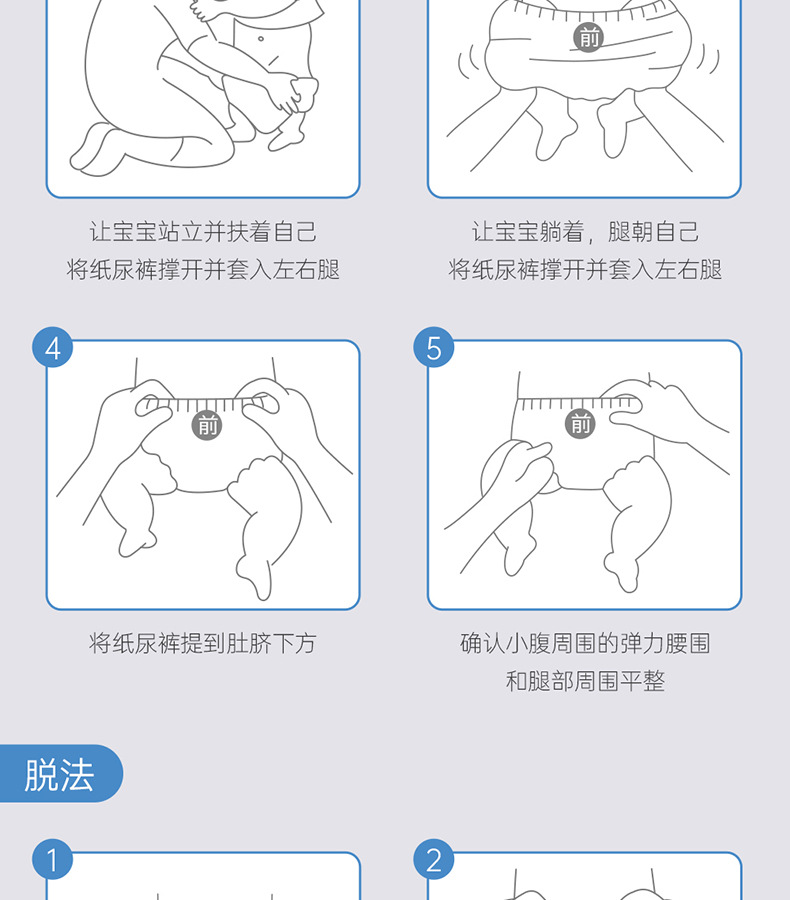 前

让宝宝站立并扶着自己
将纸尿裤撑开并套入左右腿

让宝宝躺着，腿朝自己
将纸尿裤撑开并套入左右腿

4

前

将纸尿裤提到肚脐下方

5

前

确认小腹周围的弹力腰围
和腿部周围平整

脱法

1

2