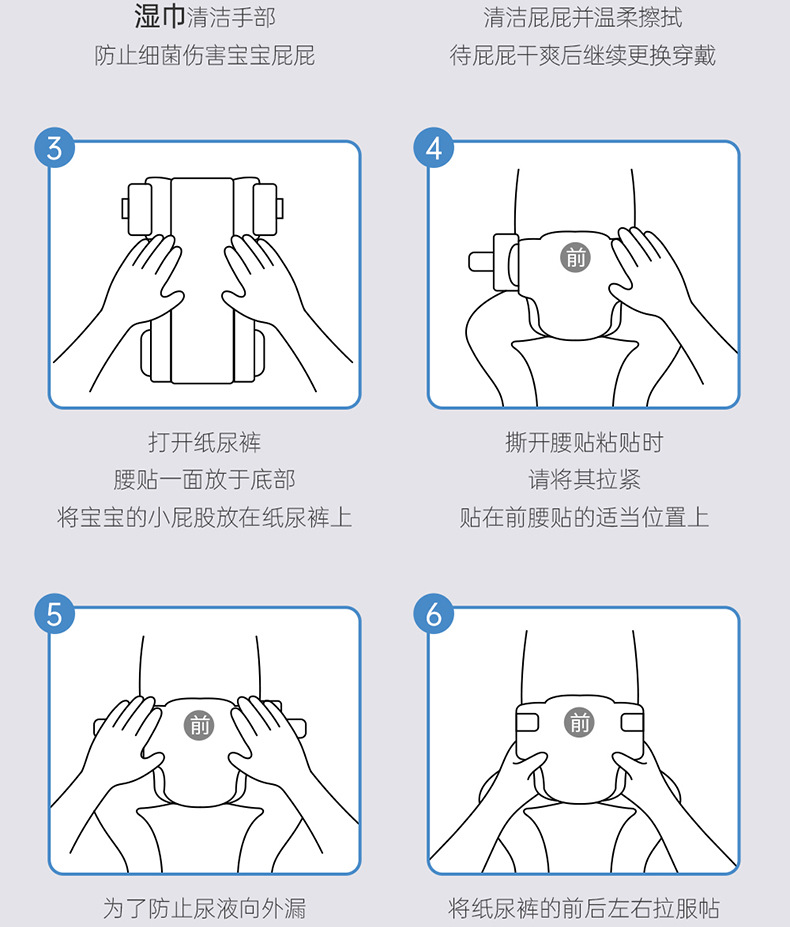 湿巾清洁手部
防止细菌伤害宝宝屁屁

清洁屁屁并温柔擦拭
待屁屁干爽后继续更换穿戴

3

打开纸尿裤
腰贴一面放于底部
将宝宝的小屁股放在纸尿裤上

4

前

撕开腰贴粘贴时
请将其拉紧
贴在前腰贴的适当位置上

5

前

为了防止尿液向外漏

6

前

将纸尿裤的前后左右拉服帖