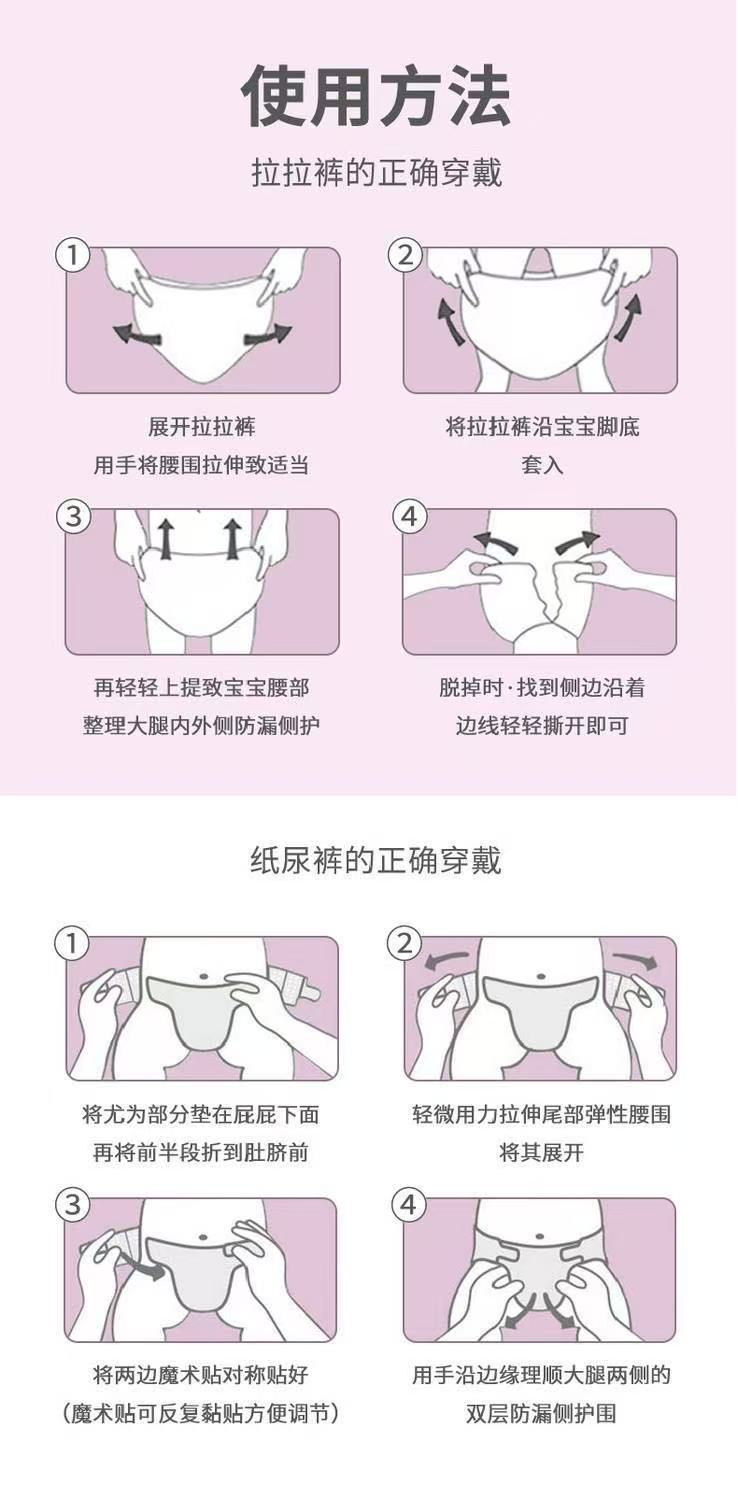 使用方法

拉拉裤的正确穿戴

①

展开拉拉裤
用手将腰围拉伸致适当

②

将拉拉裤沿宝宝脚底
套入

③

再轻轻上提致宝宝腰部
整理大腿内外侧防漏侧护

④

脱掉时·找到侧边沿着
边线轻轻撕开即可

纸尿裤的正确穿戴

①

将尤为部分垫在屁屁下面
再将前半段折到肚脐前

②

轻微用力拉伸尾部弹性腰围
将其展开

③

将两边魔术贴对称贴好
（魔术贴可反复黏贴方便调节）

④

用手沿边缘理顺大腿两侧的
双层防漏侧护围