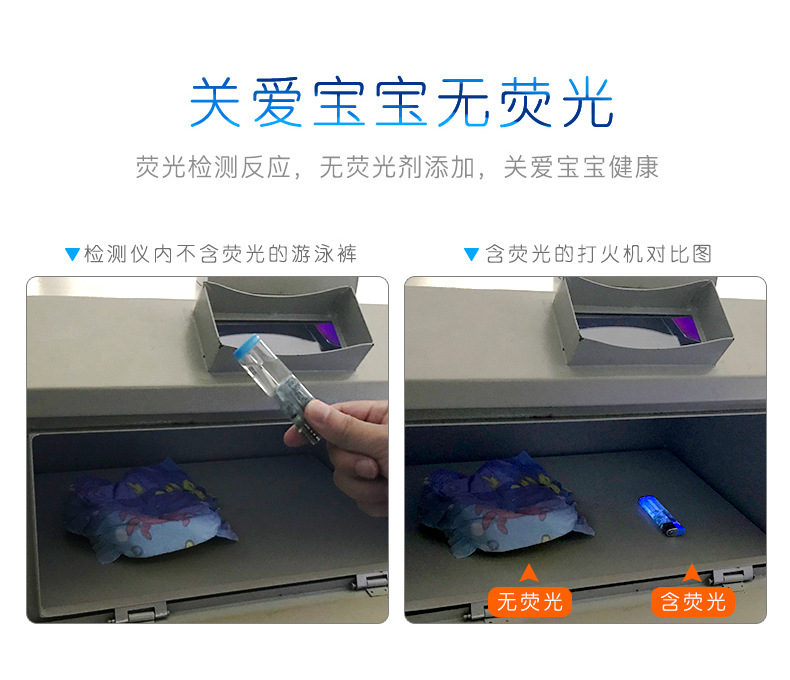 关爱宝宝无荧光

荧光检测反应，无荧光剂添加，关爱宝宝健康

▼检测仪内不含荧光的游泳裤

▼含荧光的打火机对比图

无荧光

含荧光