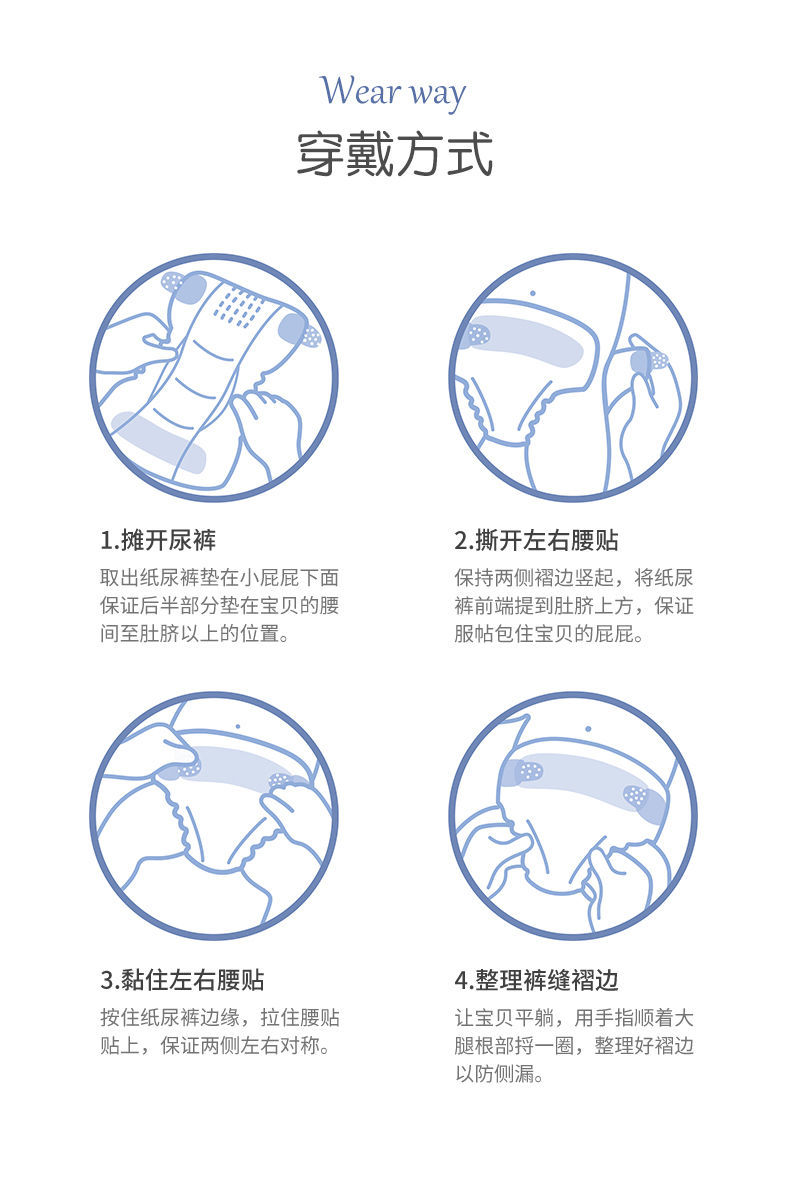 Wear way
穿戴方式

1.摊开尿裤
取出纸尿裤垫在小屁屁下面保证后半部分垫在宝贝的腰间至肚脐以上的位置。

2.撕开左右腰贴
保持两侧褶边竖起，将纸尿裤前端提到肚脐上方，保证服帖包住宝贝的屁屁。

3.黏住左右腰贴
按住纸尿裤边缘，拉住腰贴贴上，保证两侧左右对称。

4.整理裤缝褶边
让宝贝平躺，用手指顺着大腿根部捋一圈，整理好褶边以防侧漏。