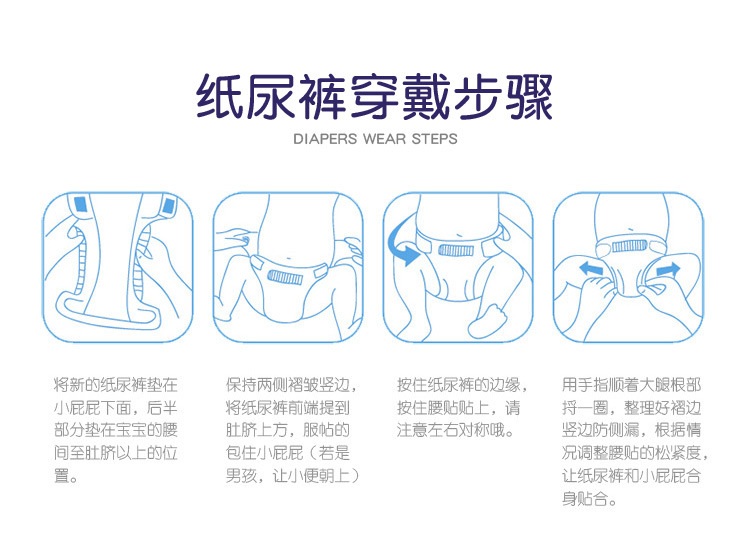 纸尿裤穿戴步骤
DIAPERS WEAR STEPS

将新的纸尿裤垫在小屁屁下面，后半部分垫在宝宝的腰间至肚脐以上的位置。

保持两侧褶皱竖边，将纸尿裤前端提到肚脐上方，服帖的包住小屁屁（若是男孩，让小便朝上）

按住纸尿裤的边缘，按住腰贴贴上，请注意左右对称哦。

用手指顺着大腿根部捋一圈，整理好褶边竖边防侧漏，根据情况调整腰贴的松紧度，让纸尿裤和小屁屁合身贴合。