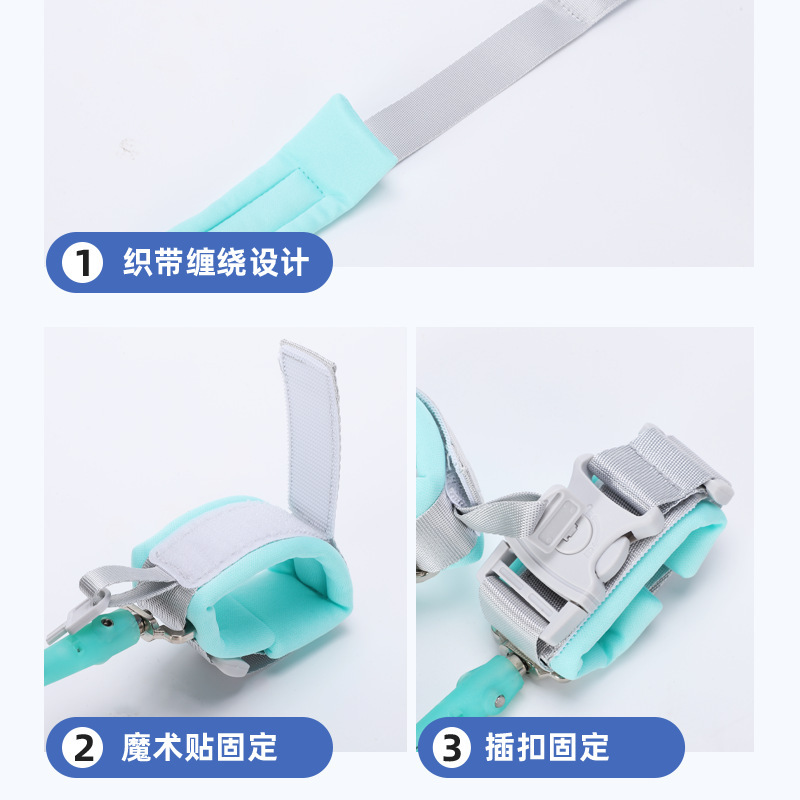 1 织带缠绕设计

2 魔术贴固定

3 插扣固定