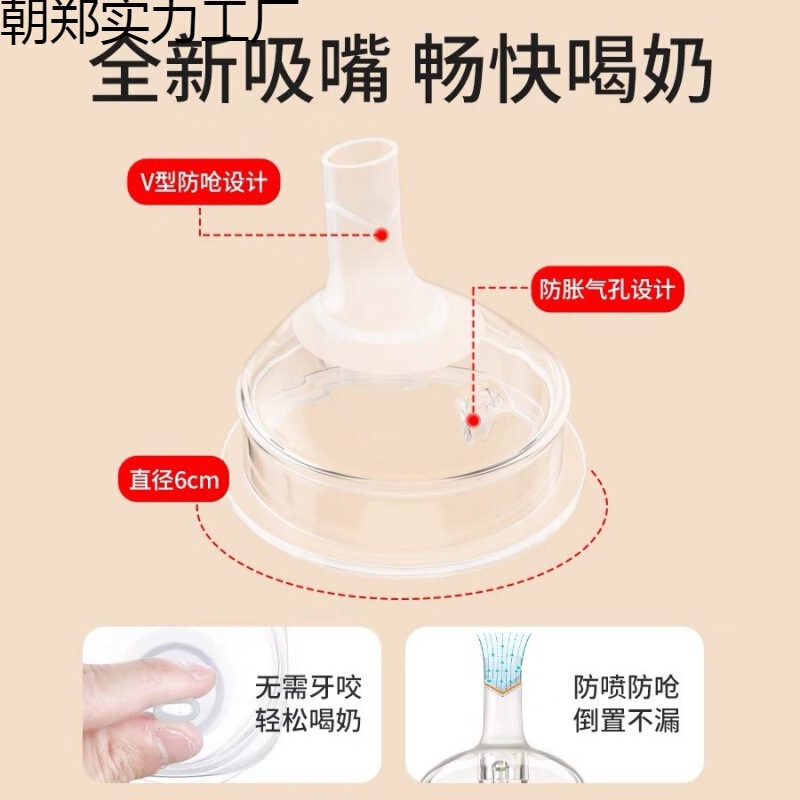 朝郑实力工厂

全新吸嘴 畅快喝奶

V型防呛设计

防胀气孔设计

直径6cm

无需牙咬
轻松喝奶

防喷防呛
倒置不漏