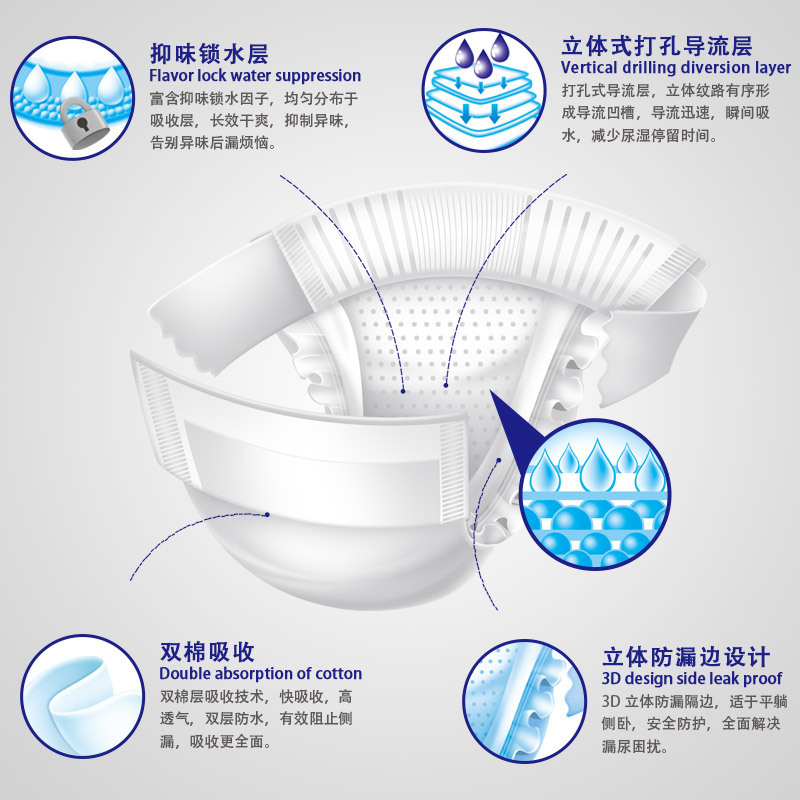 抑味锁水层
Flavor lock water suppression
富含抑味锁水因子，均匀分布于吸收层，长效干爽，抑制异味，告别异味后漏烦恼。

立体式打孔导流层
Vertical drilling diversion layer
打孔式导流层，立体纹路有序形成导流凹槽，导流迅速，瞬间吸水，减少尿湿停留时间。

双棉吸收
Double absorption of cotton
双棉层吸收技术，快吸收，高透气，双层防水，有效阻止侧漏，吸收更全面。

立体防漏边设计
3D design side leak proof
3D 立体防漏隔边，适于平躺侧卧，安全防护，全面解决漏尿困扰。