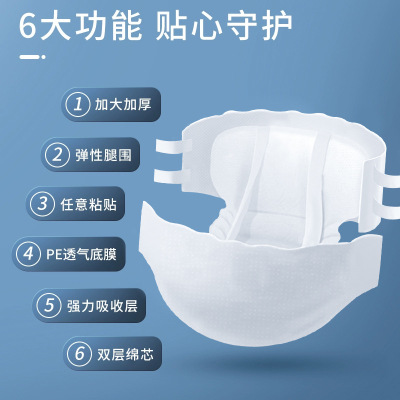 6大功能 贴心守护

1 加大加厚

2 弹性腿围

3 任意粘贴

4 PE透气底膜

5 强力吸收层

6 双层绵芯