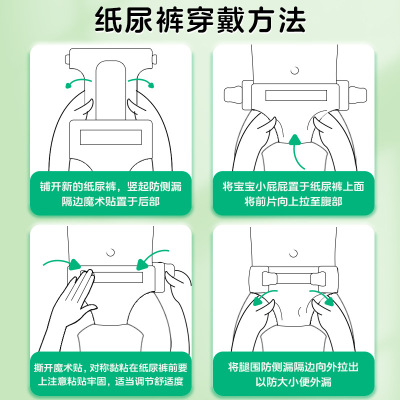 纸尿裤穿戴方法

铺开新的纸尿裤，竖起防侧漏隔边魔术贴置于后部

将宝宝小屁屁置于纸尿裤上面将前片向上拉至腹部

撕开魔术贴，对称黏粘在纸尿裤前要上注意粘贴牢固，适当调节舒适度

将腿围防侧漏隔边向外拉出以防大小便外漏